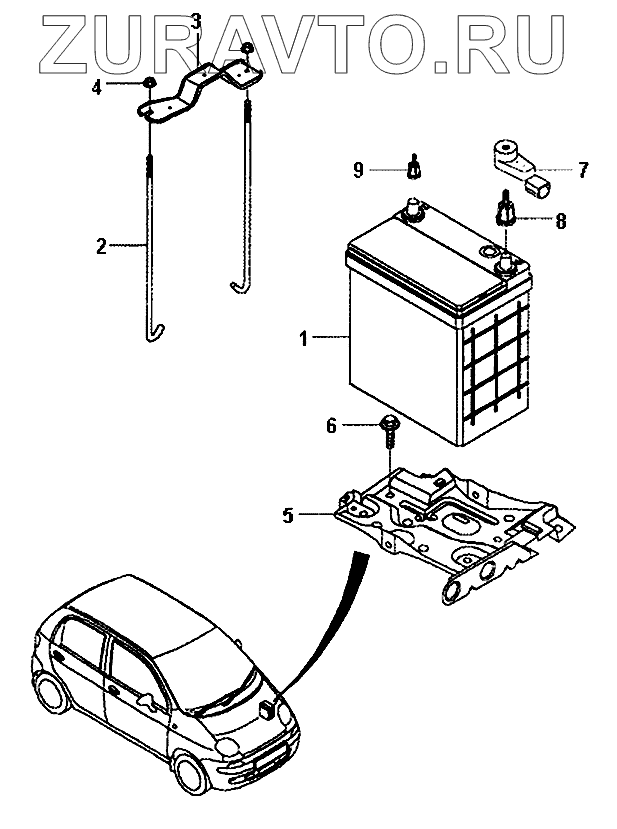 ZURAVTO.RU

3
4
9
7
8
2
1
6
5